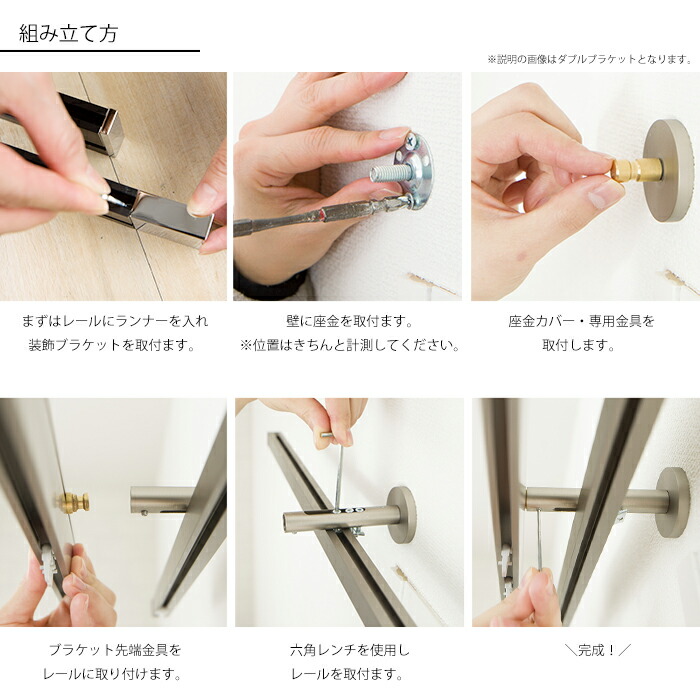 組み立て方

※説明の画像はダブルブラケットとなります。

まずはレールにランナーを入れ
装飾ブラケットを取付ます。

壁に座金を取付ます。
※位置はきちんと計測してください。

座金カバー・専用金具を
取付します。

ブラケット先端金具を
レールに取り付けます。

六角レンチを使用し
レールを取付ます。

＼完成！／