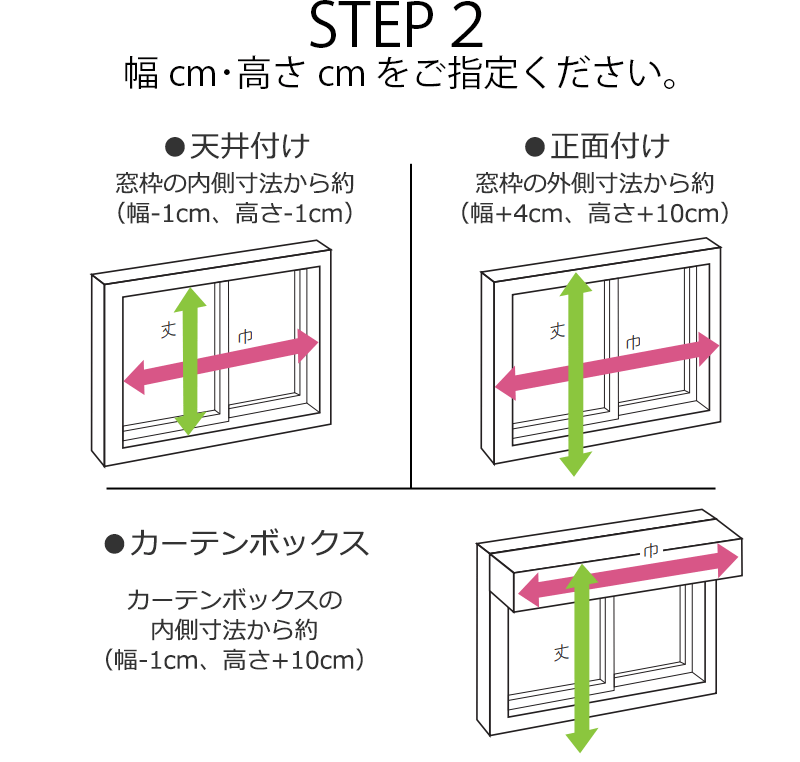 STEP 2
幅 cm・高さ cm をご指定ください。

●天井付け
窓枠の内側寸法から約
(幅-1cm、高さ-1cm)

丈
巾

●正面付け
窓枠の外側寸法から約
(幅+4cm、高さ+10cm)

丈
巾

●カーテンボックス

カーテンボックスの
内側寸法から約
(幅-1cm、高さ+10cm)

巾
丈