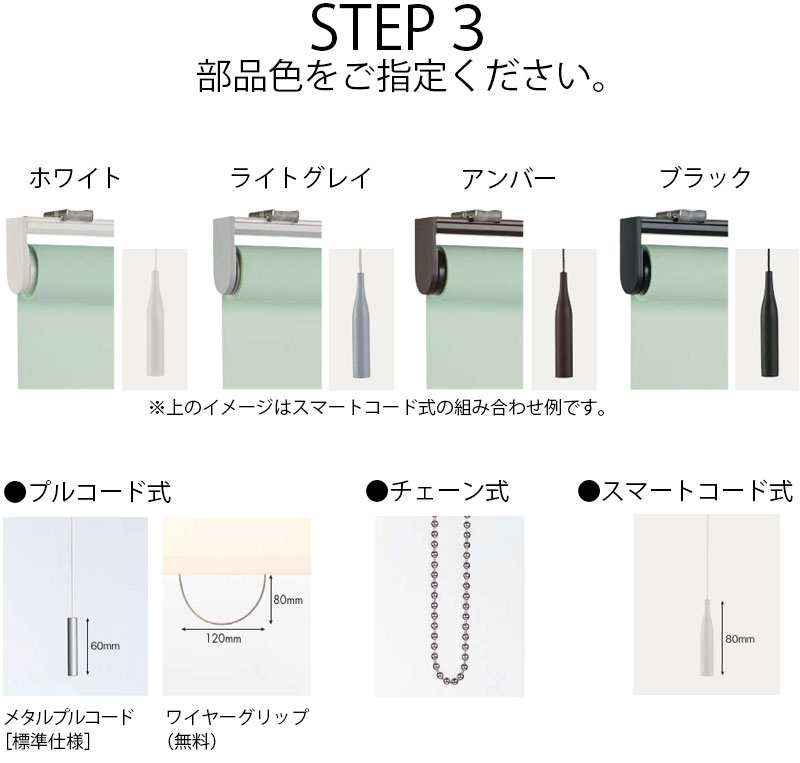 STEP 3
部品色をご指定ください。

ホワイト

ライトグレイ

アンバー

ブラック

※上のイメージはスマートコード式の組み合わせ例です。

●プルコード式

60mm

メタルプルコード
［標準仕様］

80mm

120mm

ワイヤーグリップ
（無料）

●チェーン式

●スマートコード式

80mm