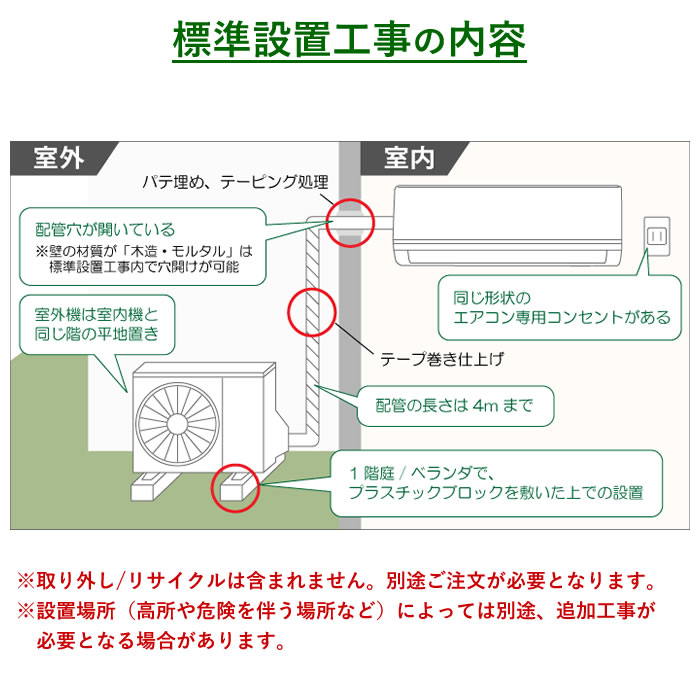 標準設置工事の内容

室外

室内

パテ埋め、テーピング処理

配管穴が開いている
※壁の材質が「木造・モルタル」は標準設置工事内で穴開けが可能

室外機は室内機と同じ階の平地置き

同じ形状のエアコン専用コンセントがある

テープ巻き仕上げ

配管の長さは 4m まで

1 階庭 / ベランダで、プラスチックブロックを敷いた上での設置

※取り外し/リサイクルは含まれません。別途ご注文が必要となります。
※設置場所（高所や危険を伴う場所など）によっては別途、追加工事が必要となる場合があります。