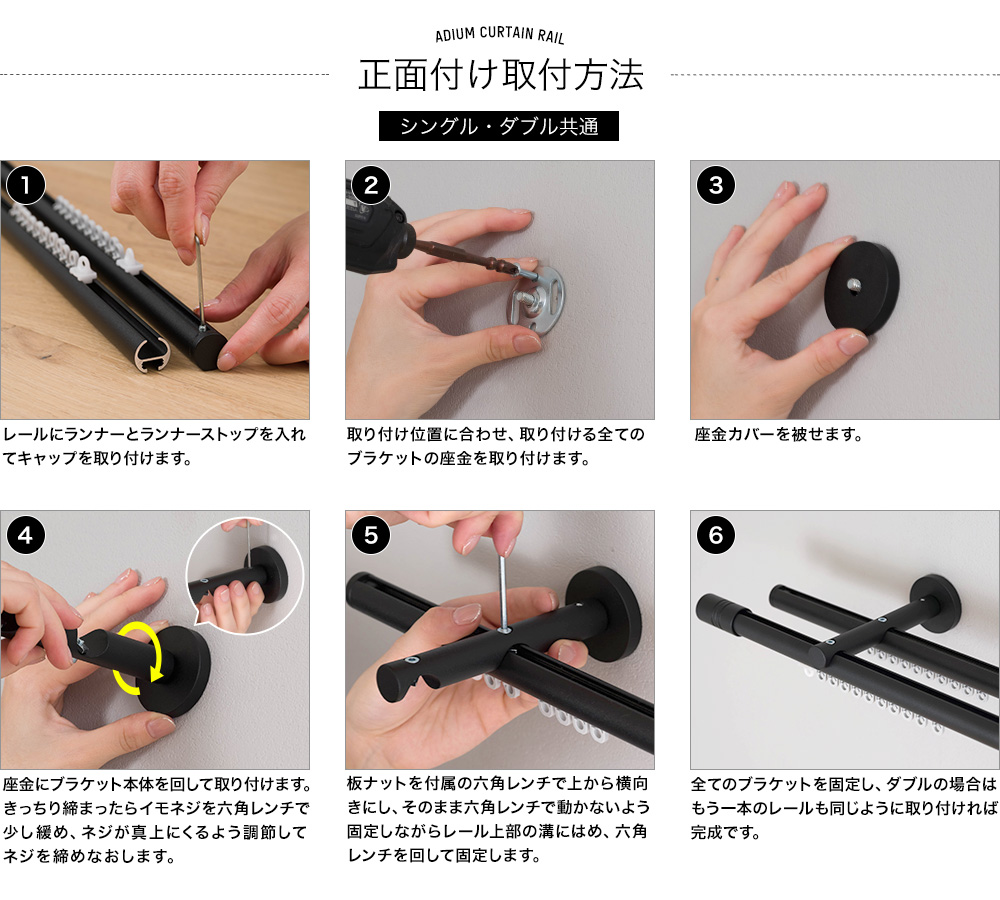 ADIUM CURTAIN RAIL

正面付け取付方法

シングル・ダブル共通

1

レールにランナーとランナーストップを入れてキャップを取り付けます。

2

取り付け位置に合わせ、取り付ける全てのブラケットの座金を取り付けます。

3

座金カバーを被せます。

4

座金にブラケット本体を回して取り付けます。きっちり締まったらイモネジを六角レンチで少し緩め、ネジが真上にくるよう調節してネジを締めなおします。

5

板ナットを付属の六角レンチで上から横向きにし、そのまま六角レンチで動かないよう固定しながらレール上部の溝にはめ、六角レンチを回して固定します。

6

全てのブラケットを固定し、ダブルの場合はもう一本のレールも同じように取り付ければ完成です。